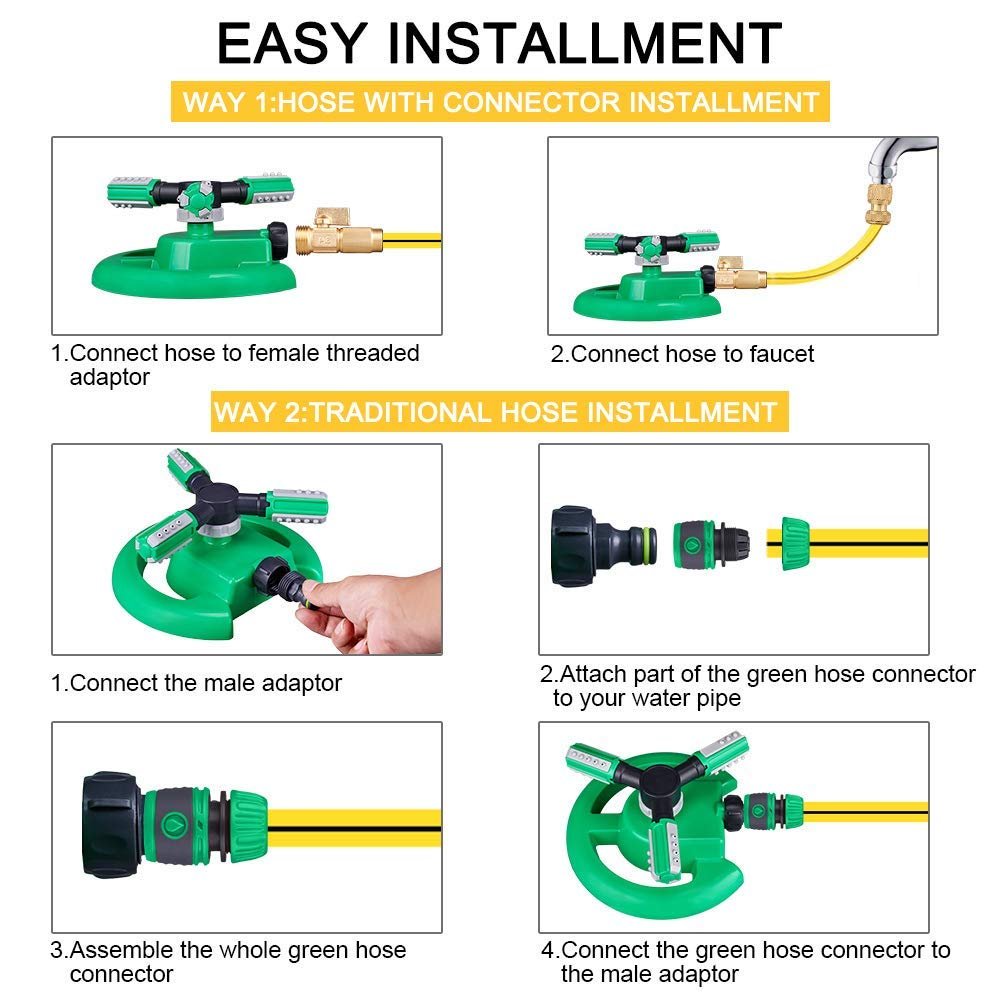 EASY INSTALLMENT

WAY 1:HOSE WITH CONNECTOR INSTALLMENT

1.Connect hose to female threaded adaptor

2.Connect hose to faucet

WAY 2:TRADITIONAL HOSE INSTALLMENT

1.Connect the male adaptor

2.Attach part of the green hose connector to your water pipe

3.Assemble the whole green hose connector

4.Connect the green hose connector to the male adaptor